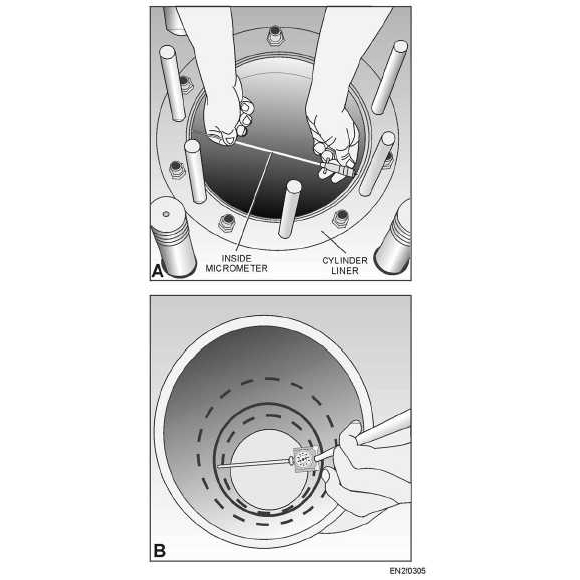 INSIDE MICROMETER

CYLINDER LINER

A

B

EN2f0305